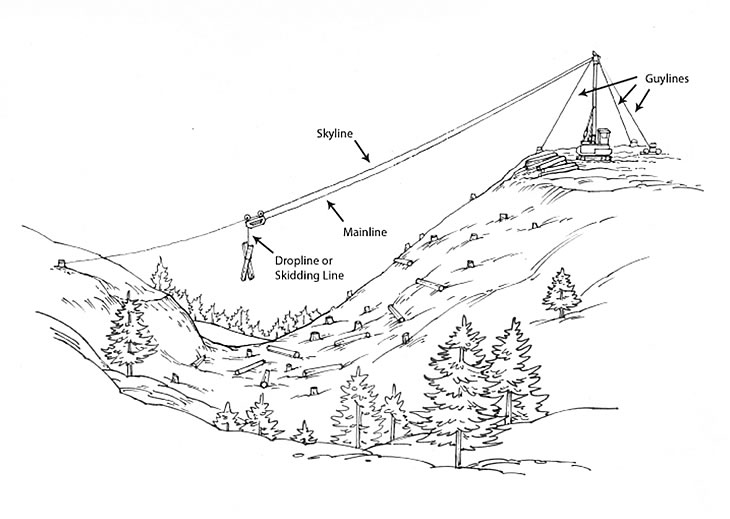 Guylines

Skyline

Mainline

Dropline or Skidding Line